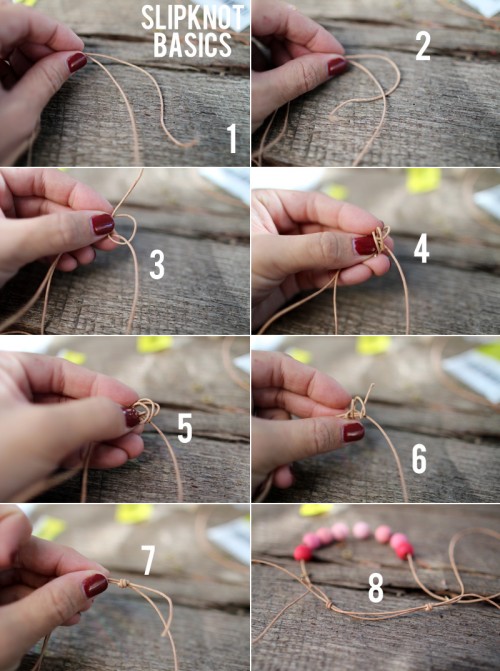 SLIPKNOT BASICS

1

2

3

4

5

6

7

8